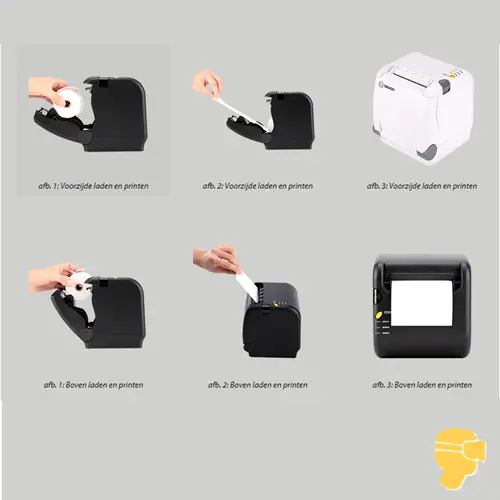 afb. 1: Voorzijde laden en printen

afb. 2: Voorzijde laden en printen

afb. 3: Voorzijde laden en printen

afb. 1: Boven laden en printen

afb. 2: Boven laden en printen

afb. 3: Boven laden en printen